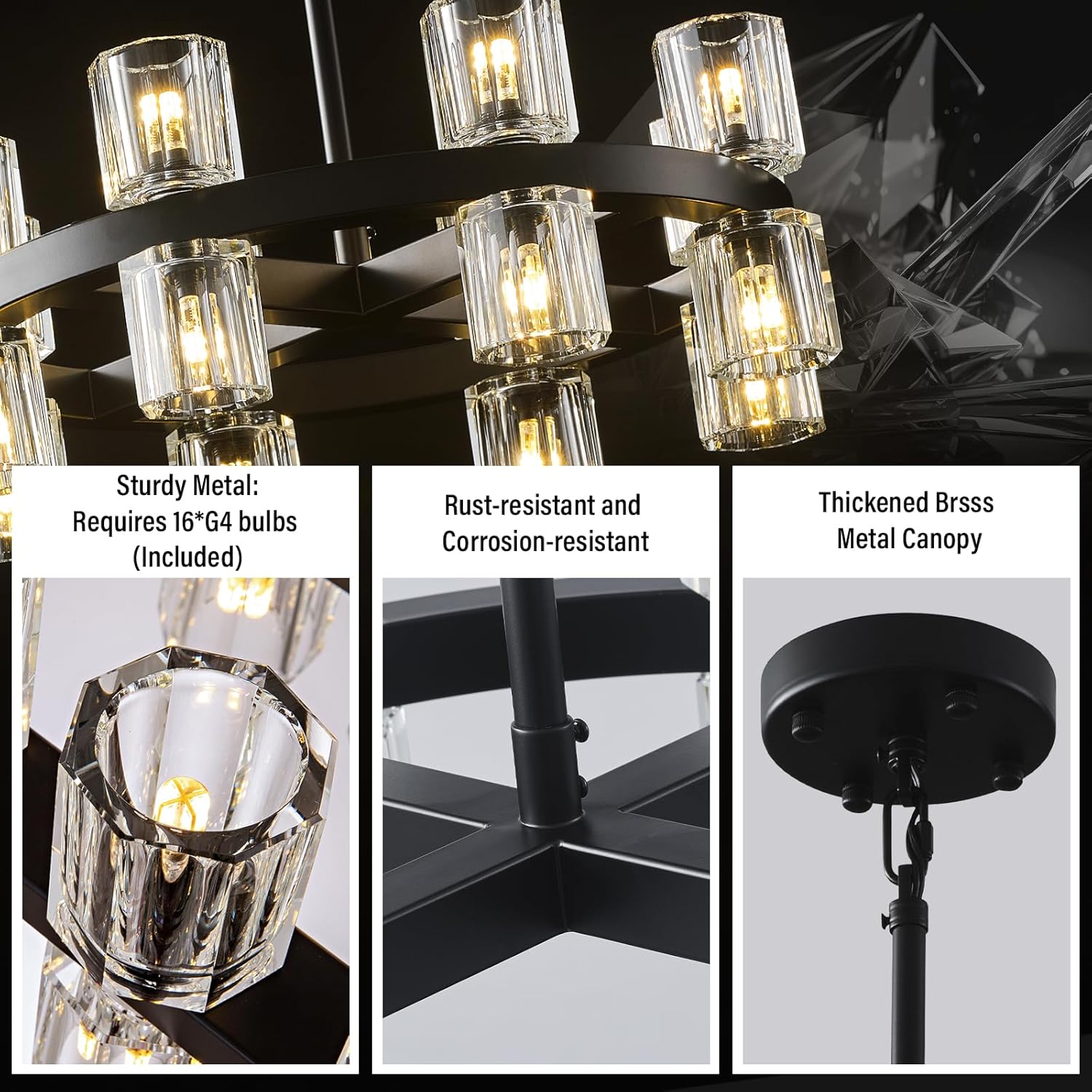 Sturdy Metal:
Requires 16*G4 bulbs
(Included)

Rust-resistant and
Corrosion-resistant

Thickened Brsss
Metal Canopy