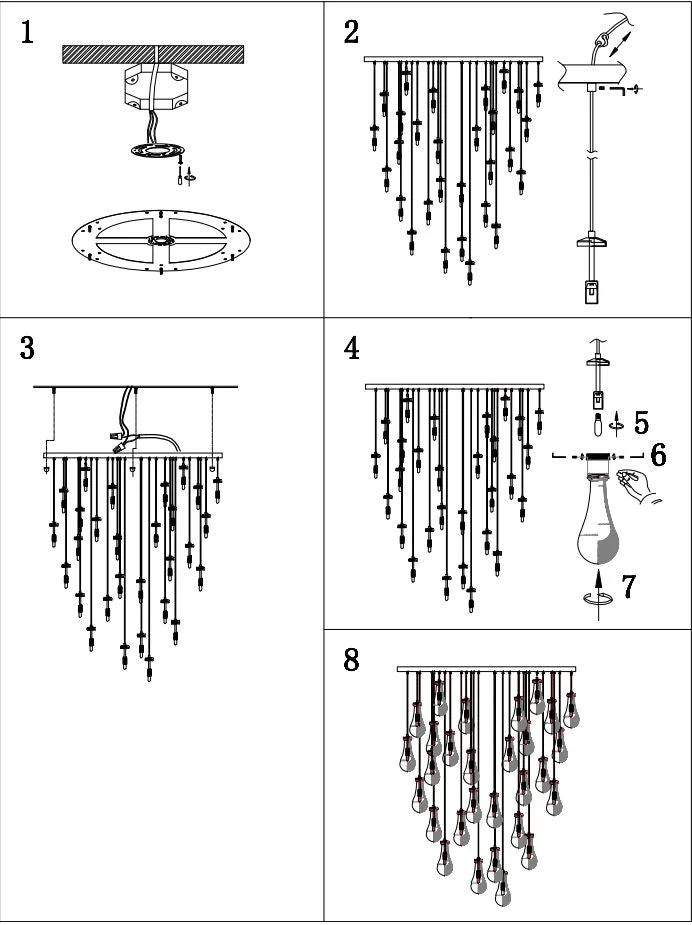 1

2

3

4

5

6

7

8